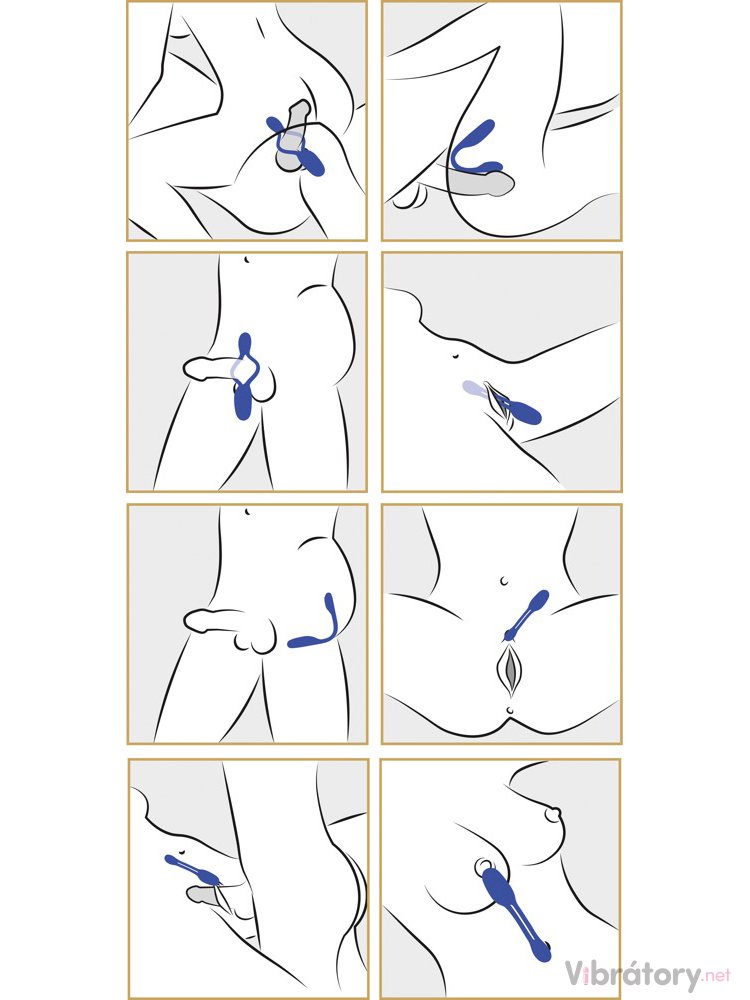 Vibrátory.net