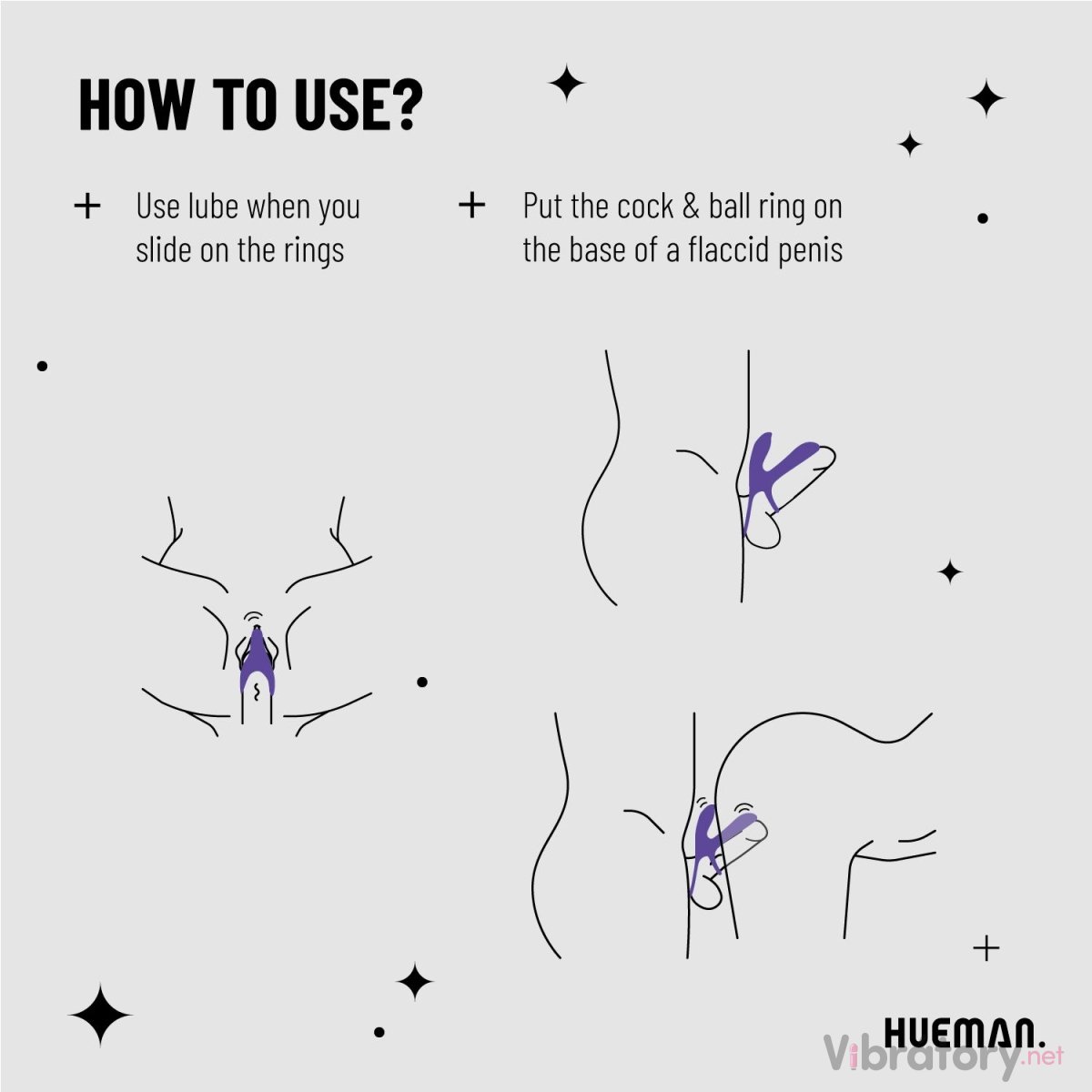 HOW TO USE?

+ Use lube when you slide on the rings

+ Put the cock & ball ring on the base of a flaccid penis

HUEMAN.

Vibratory.net