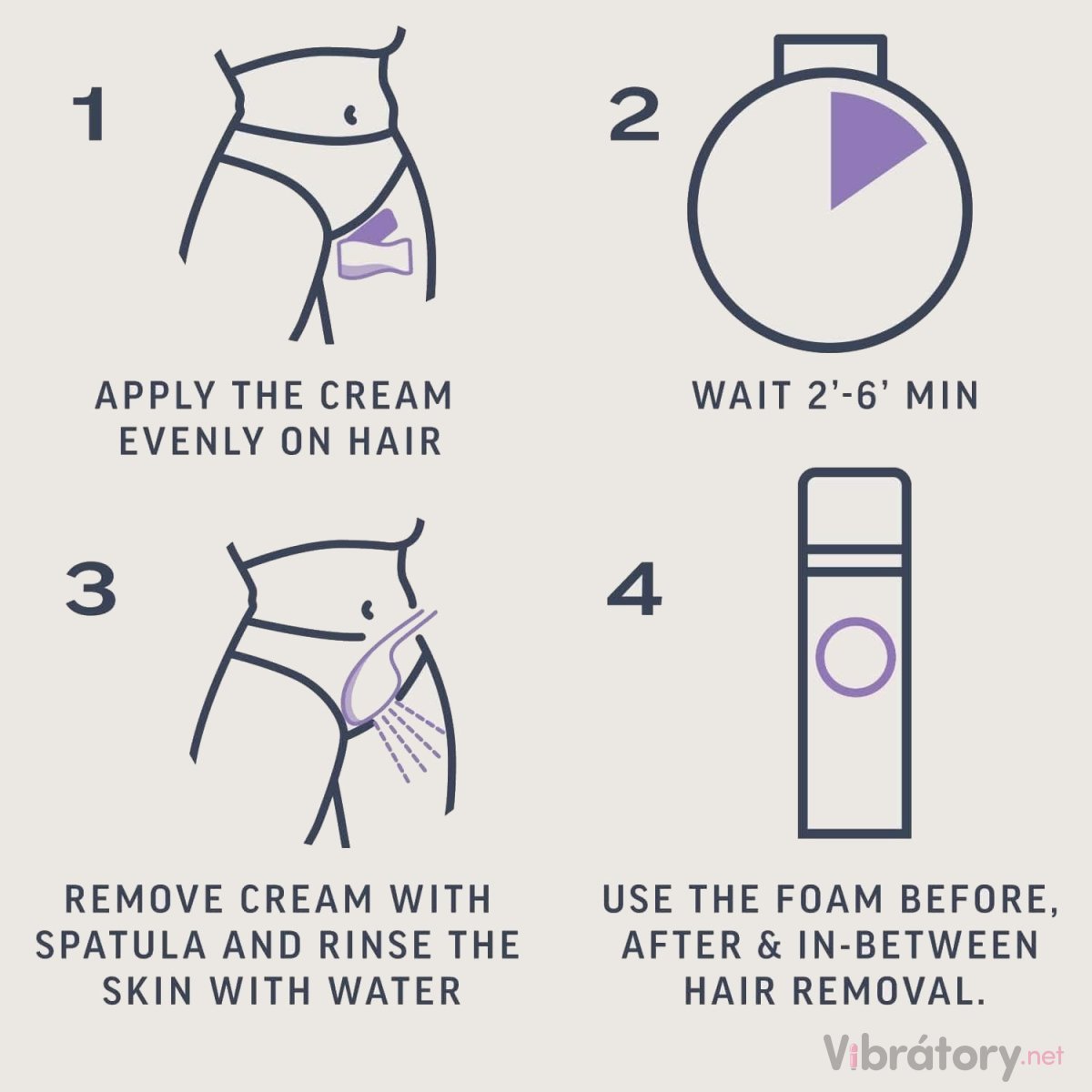 1

APPLY THE CREAM EVENLY ON HAIR

2

WAIT 2'-6' MIN

3

REMOVE CREAM WITH SPATULA AND RINSE THE SKIN WITH WATER

4

USE THE FOAM BEFORE, AFTER & IN-BETWEEN HAIR REMOVAL.

Vibrátory.net