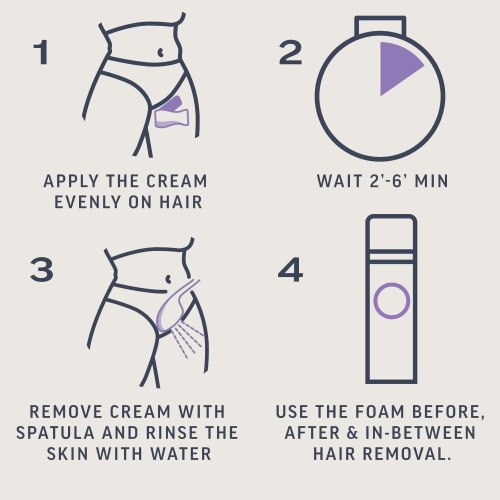 1

APPLY THE CREAM EVENLY ON HAIR

2

WAIT 2'-6' MIN

3

REMOVE CREAM WITH SPATULA AND RINSE THE SKIN WITH WATER

4

USE THE FOAM BEFORE, AFTER & IN-BETWEEN HAIR REMOVAL.