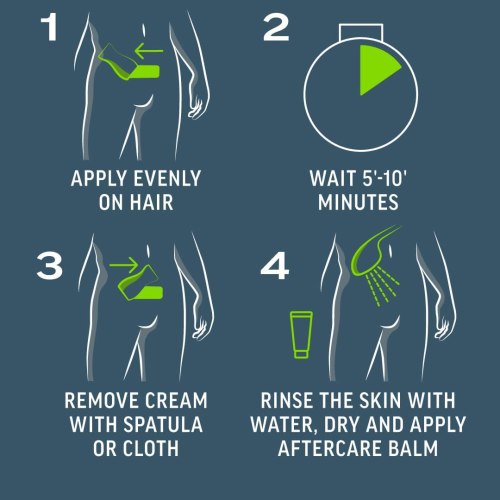 1

APPLY EVENLY ON HAIR

2

WAIT 5'-10' MINUTES

3

REMOVE CREAM WITH SPATULA OR CLOTH

4

RINSE THE SKIN WITH WATER, DRY AND APPLY AFTERCARE BALM