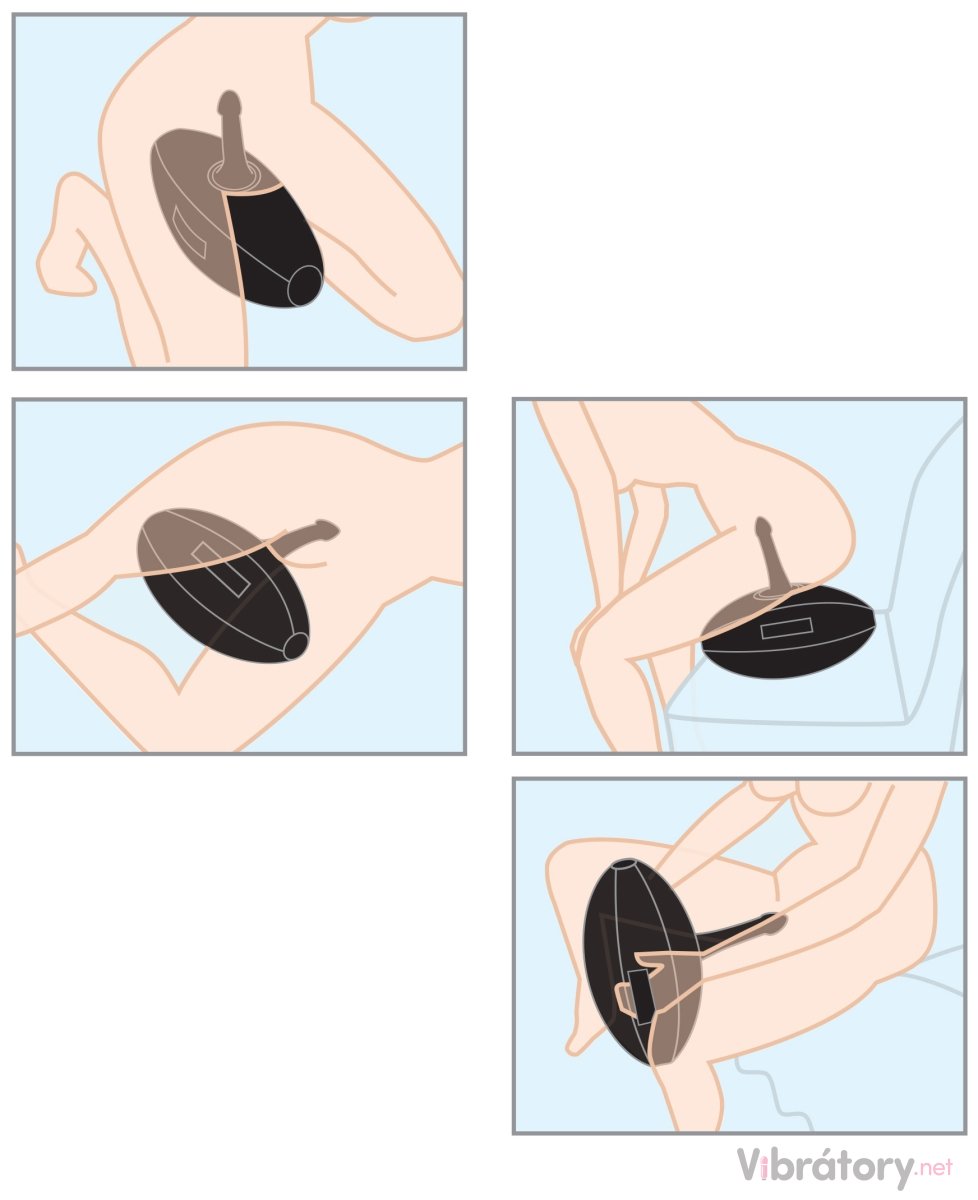 Vibrátory.net