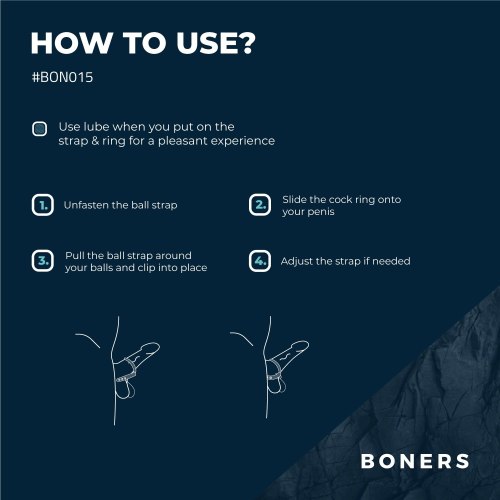 HOW TO USE?

#BON015

Use lube when you put on the strap & ring for a pleasant experience

1. Unfasten the ball strap

2. Slide the cock ring onto your penis

3. Pull the ball strap around your balls and clip into place

4. Adjust the strap if needed

BONERS